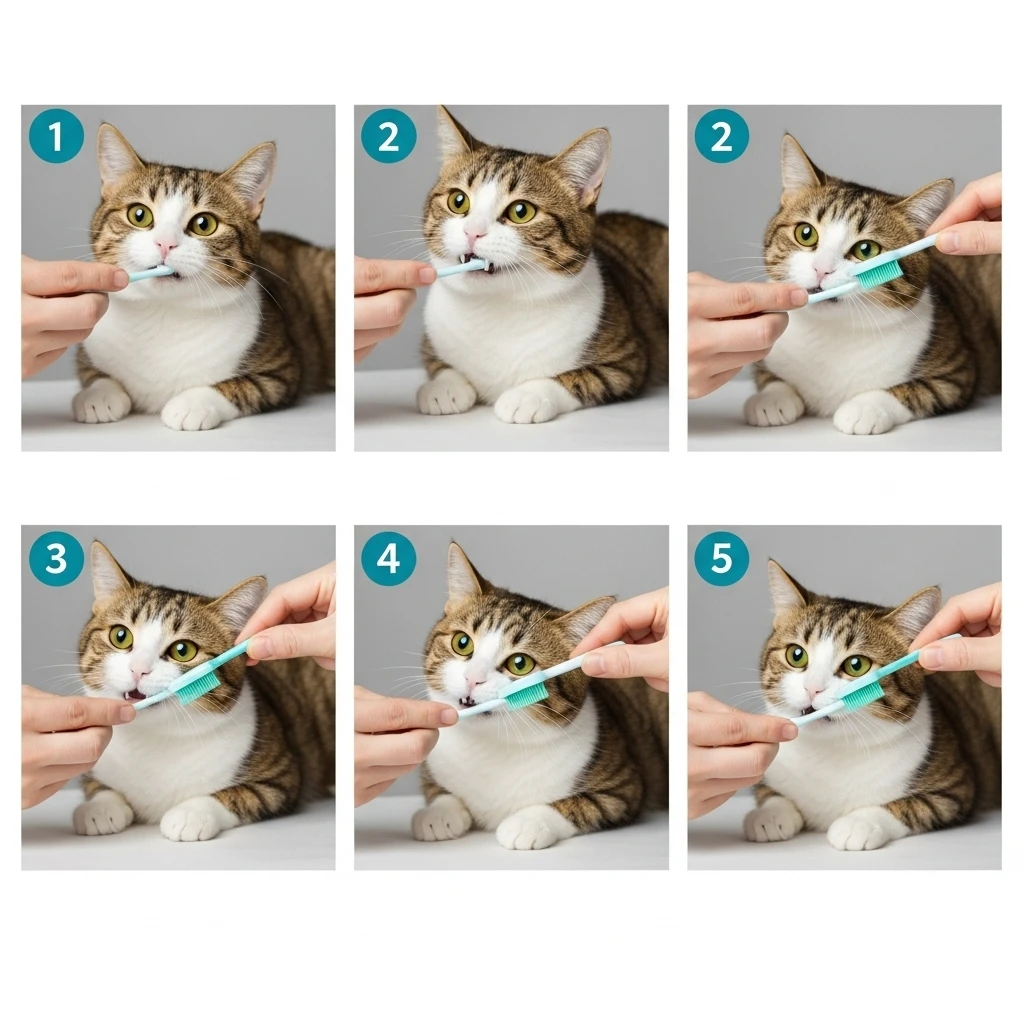 1

2

2

3

4

5