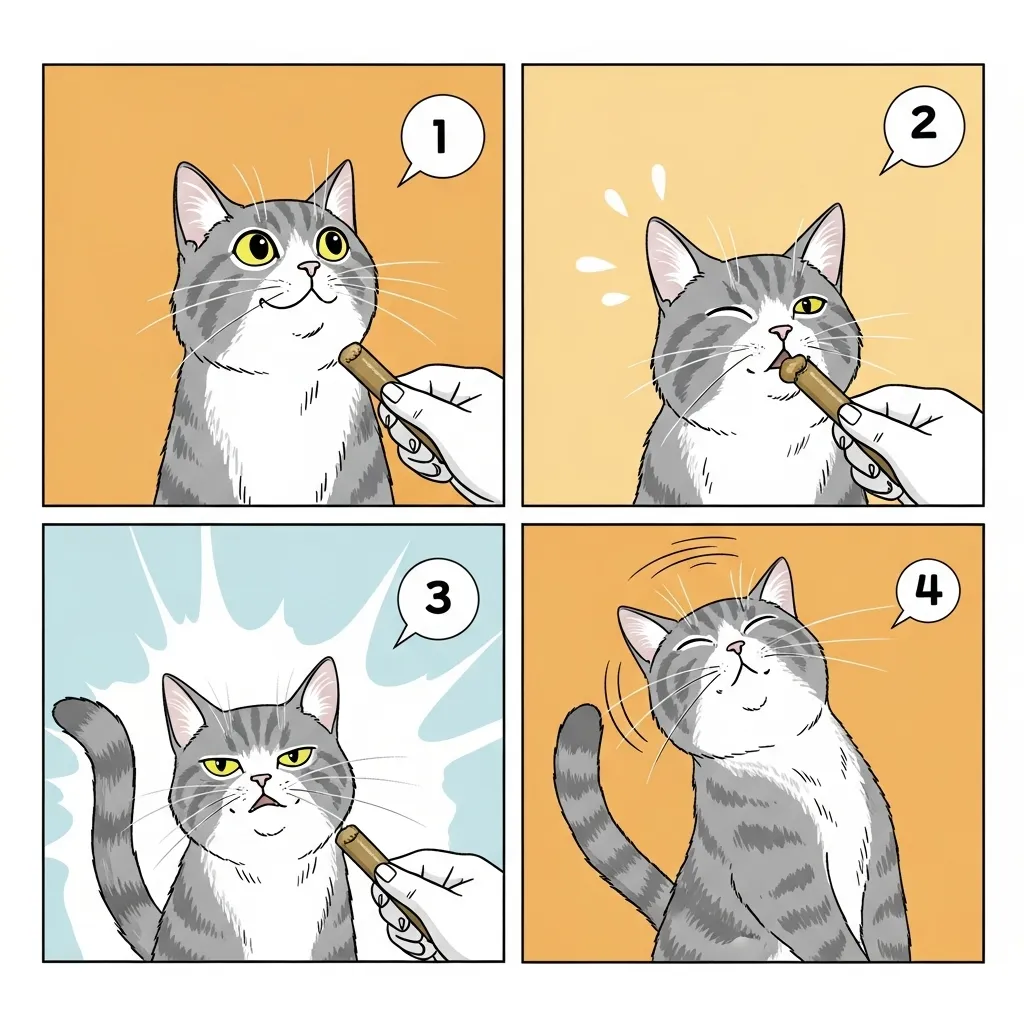 1

2

3

4