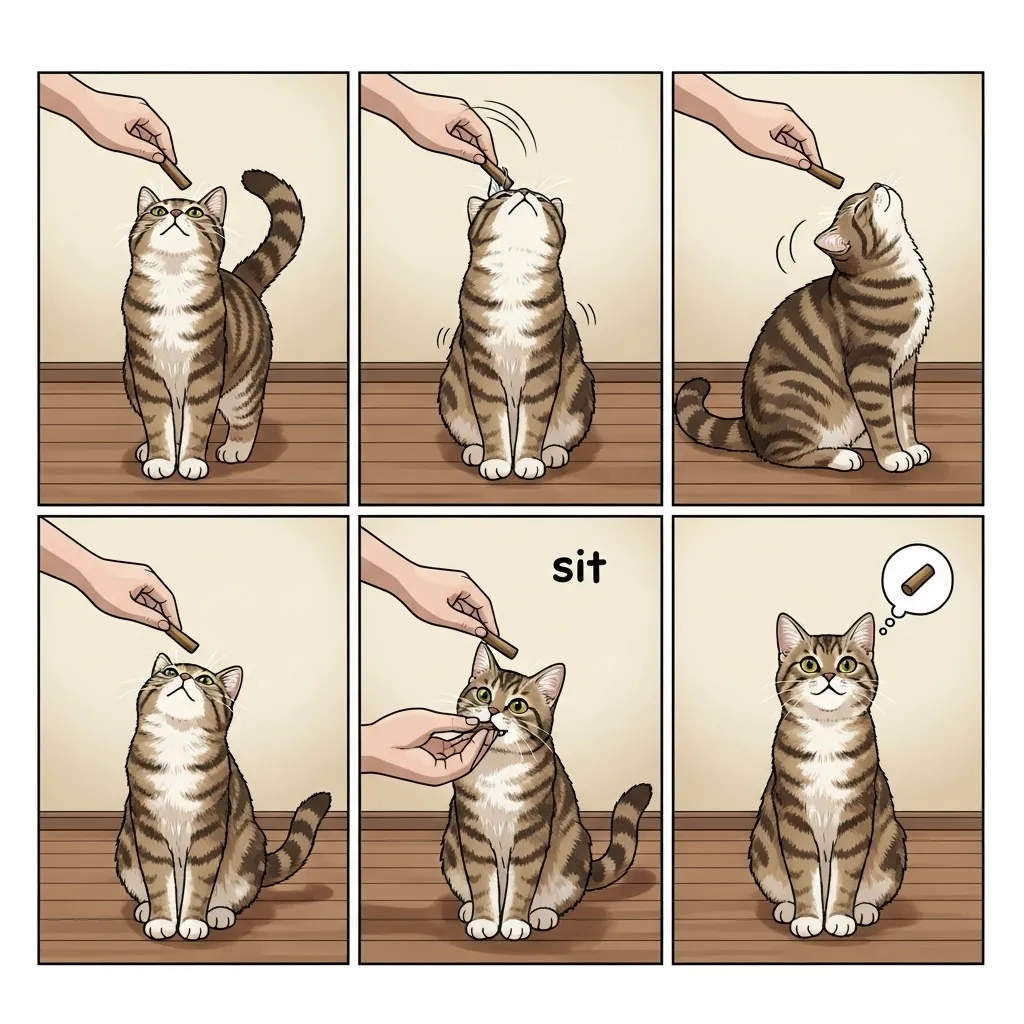 sit