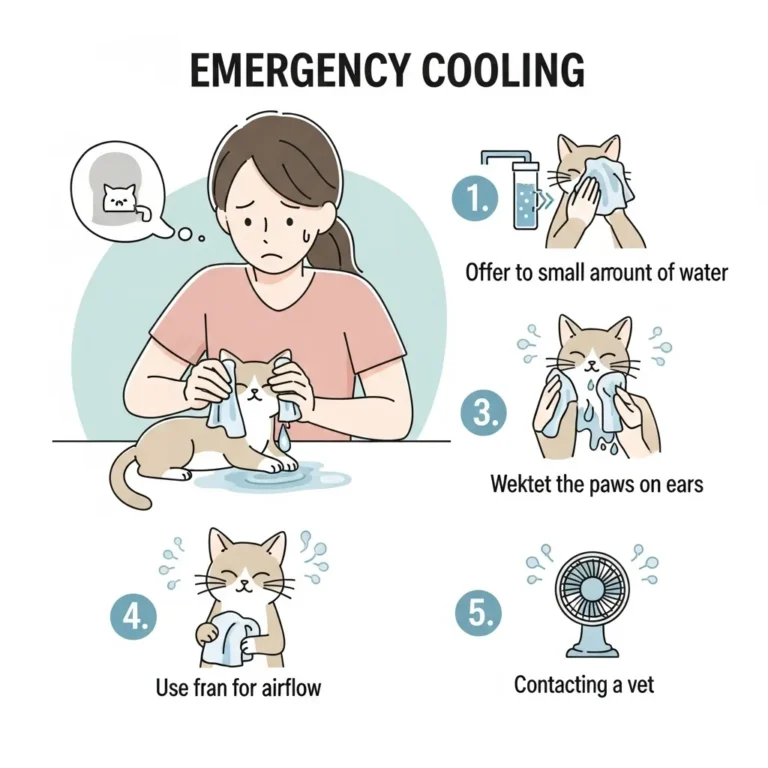 EMERGENCY COOLING

1. Offer to small arrount of water

3. Wektet the paws on ears

4. Use fran for airflow

5. Contacting a vet