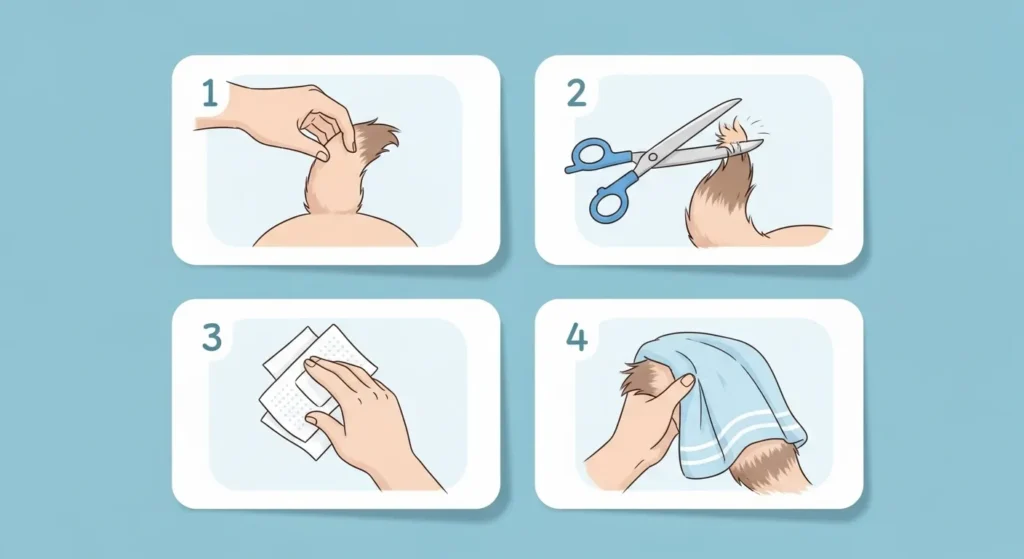 1

2

3

4