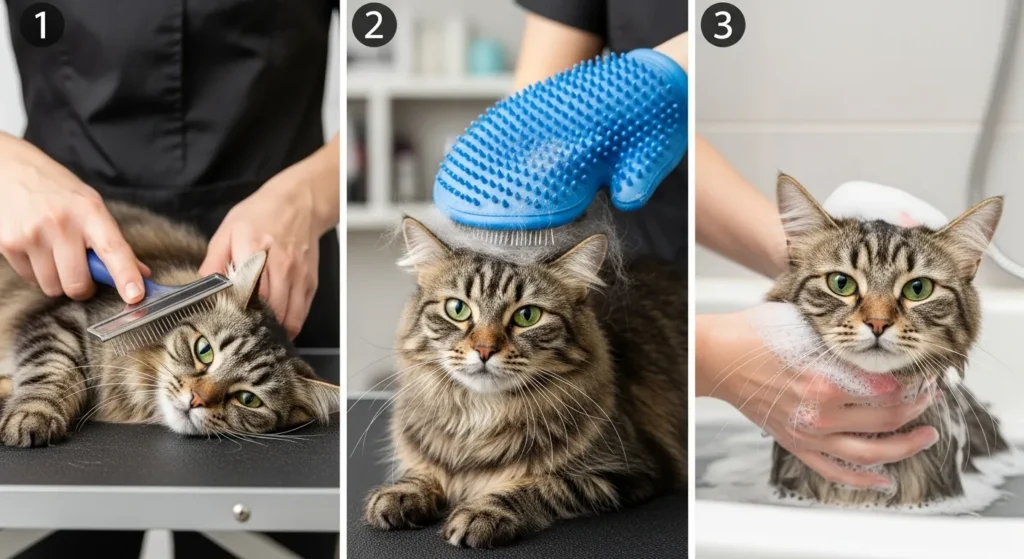 1

2

3