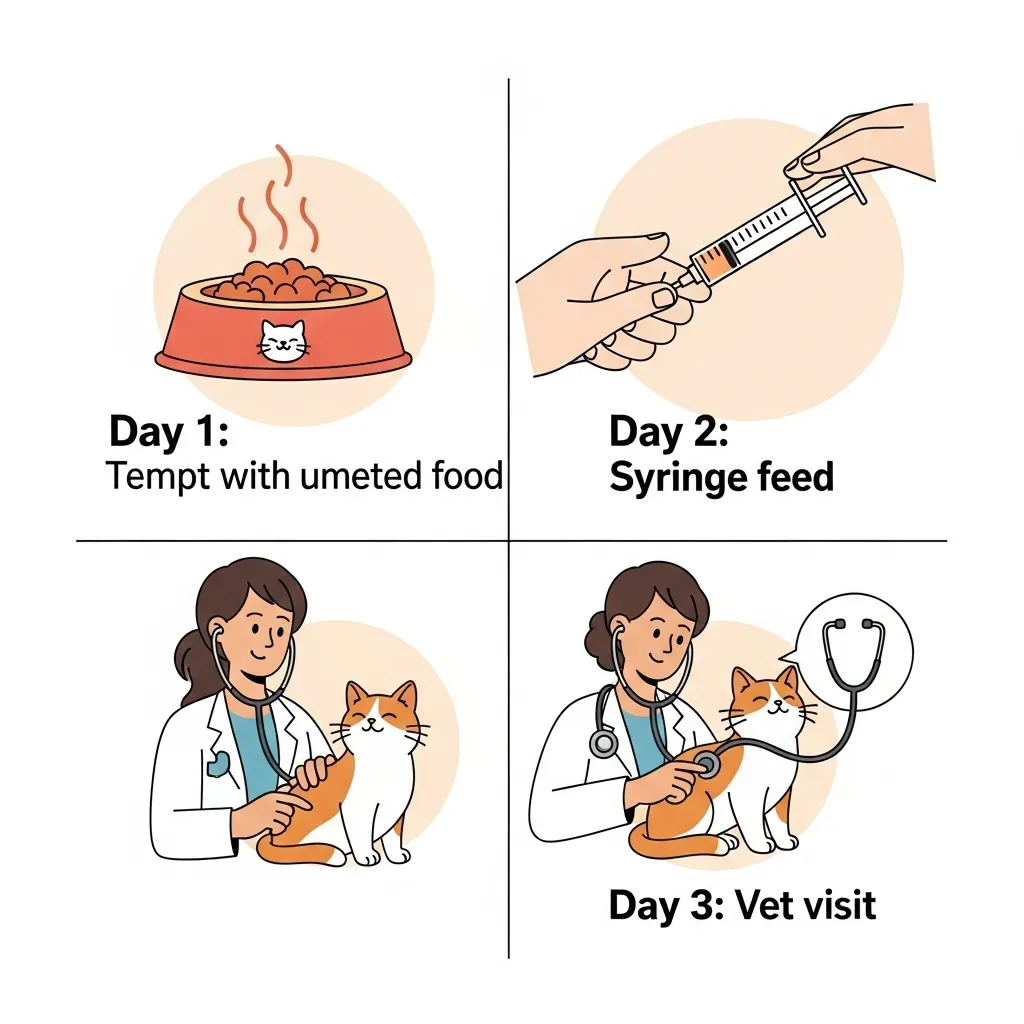 Day 1:
Tempt with umeted food

Day 2:
Syringe feed

Day 3: Vet visit