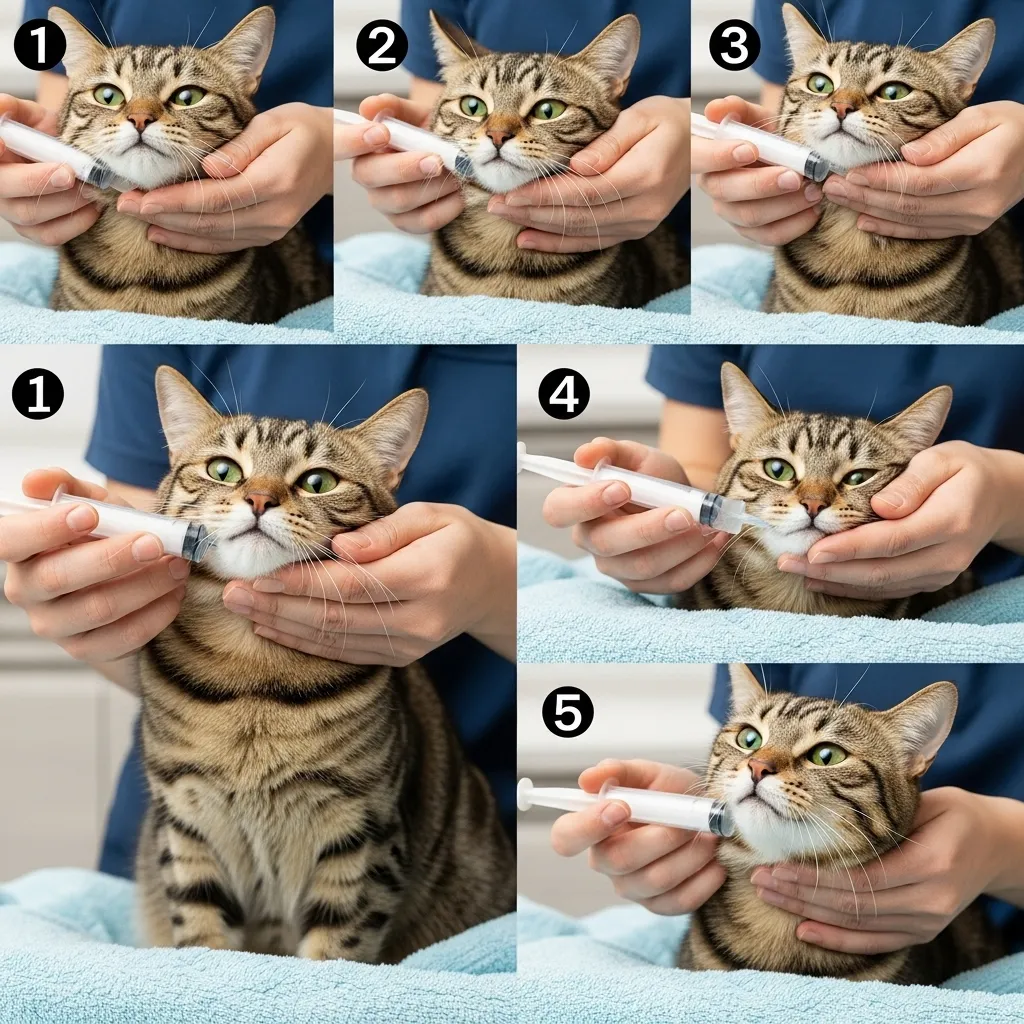 1
2
3
1
4
5