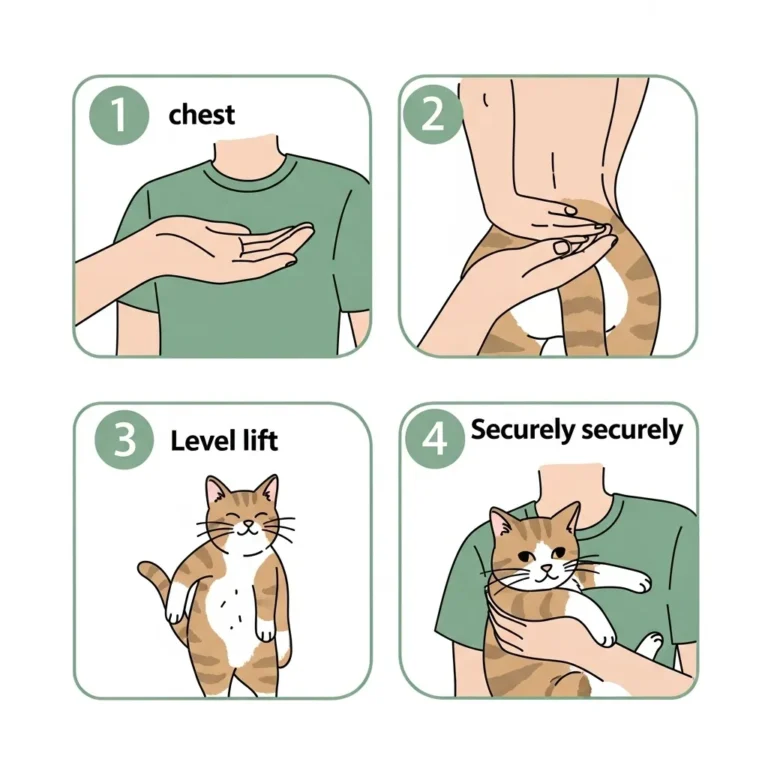 1 chest

2

3 Level lift

4 Securely securely