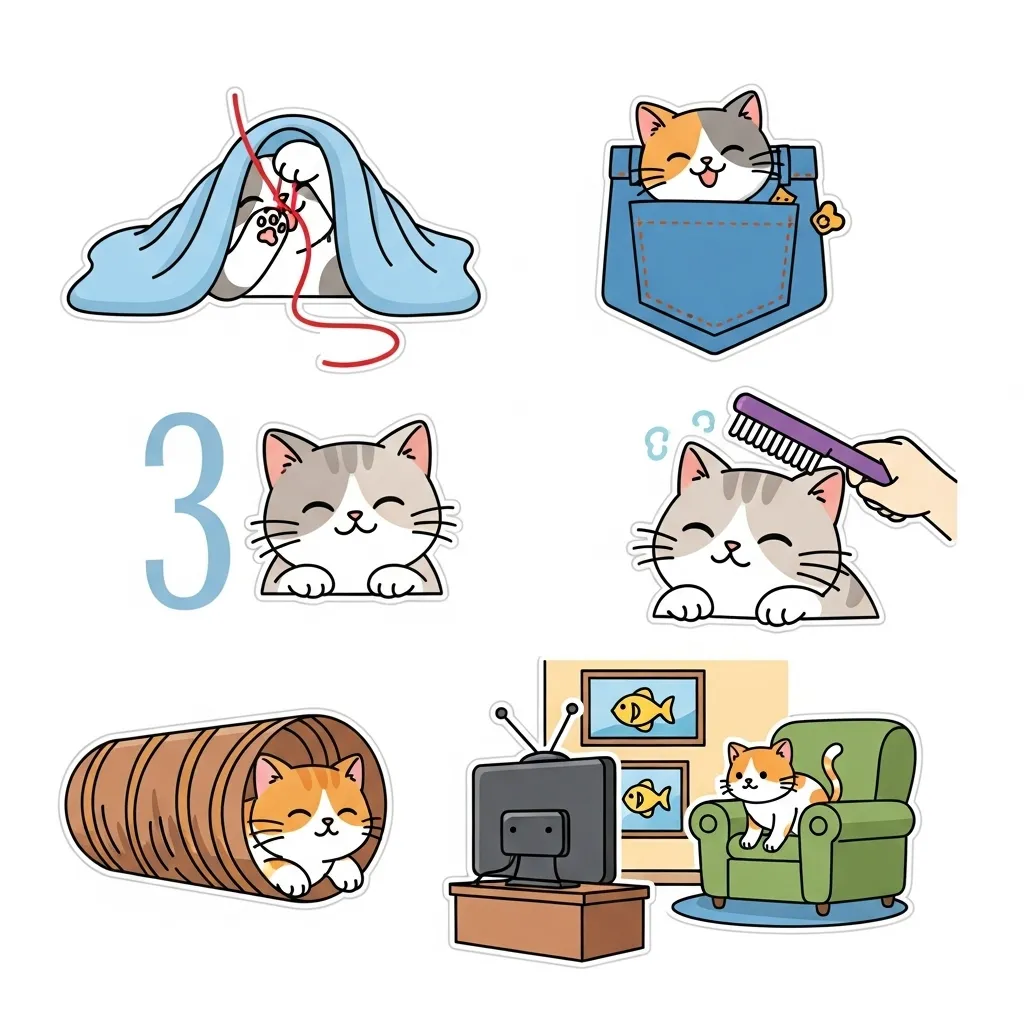 3