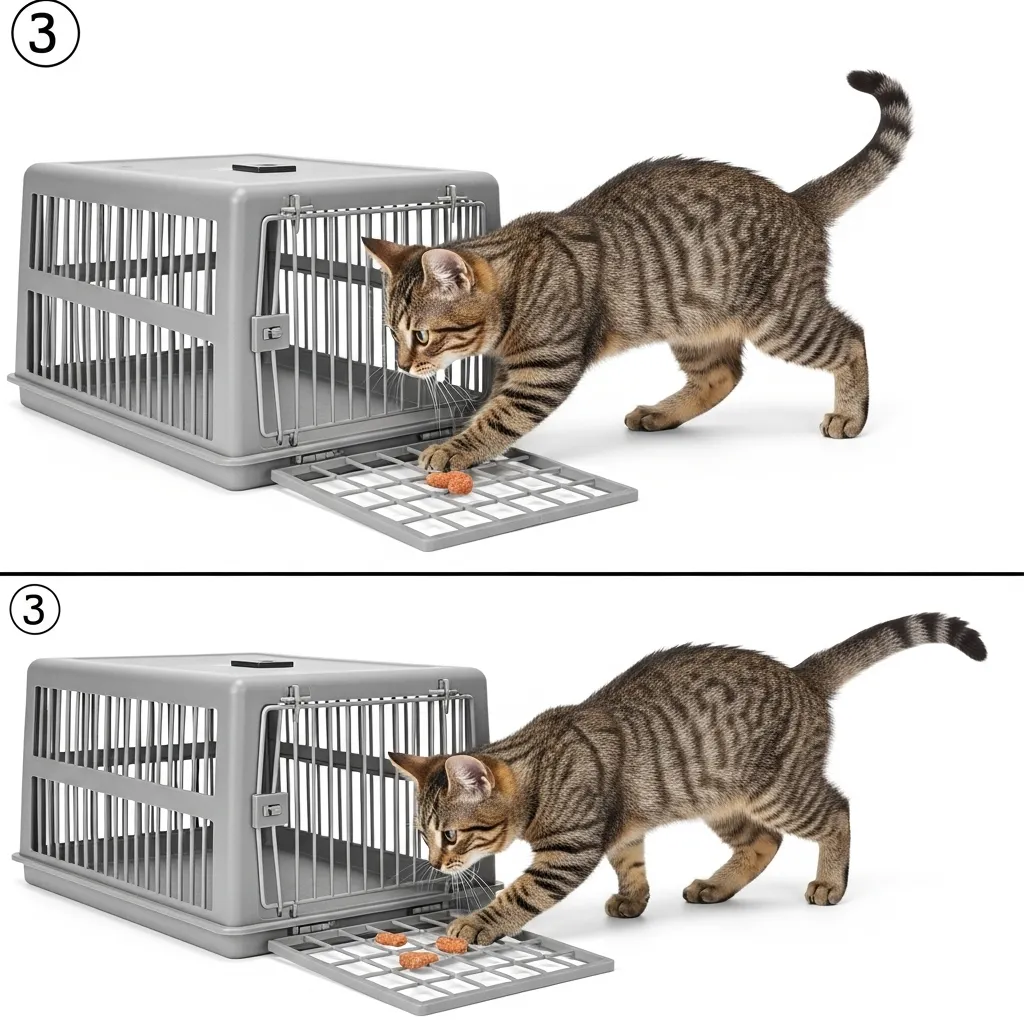 ③

③