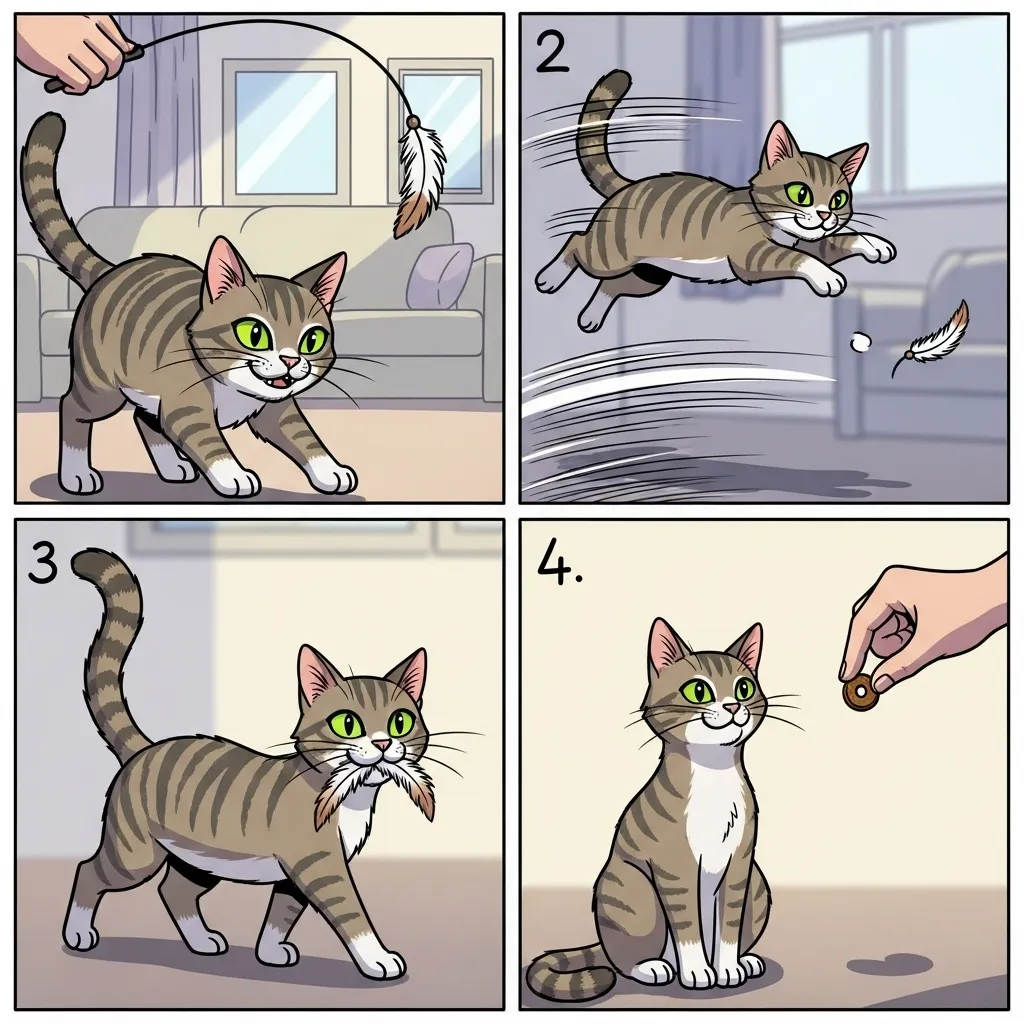 2

3

4.