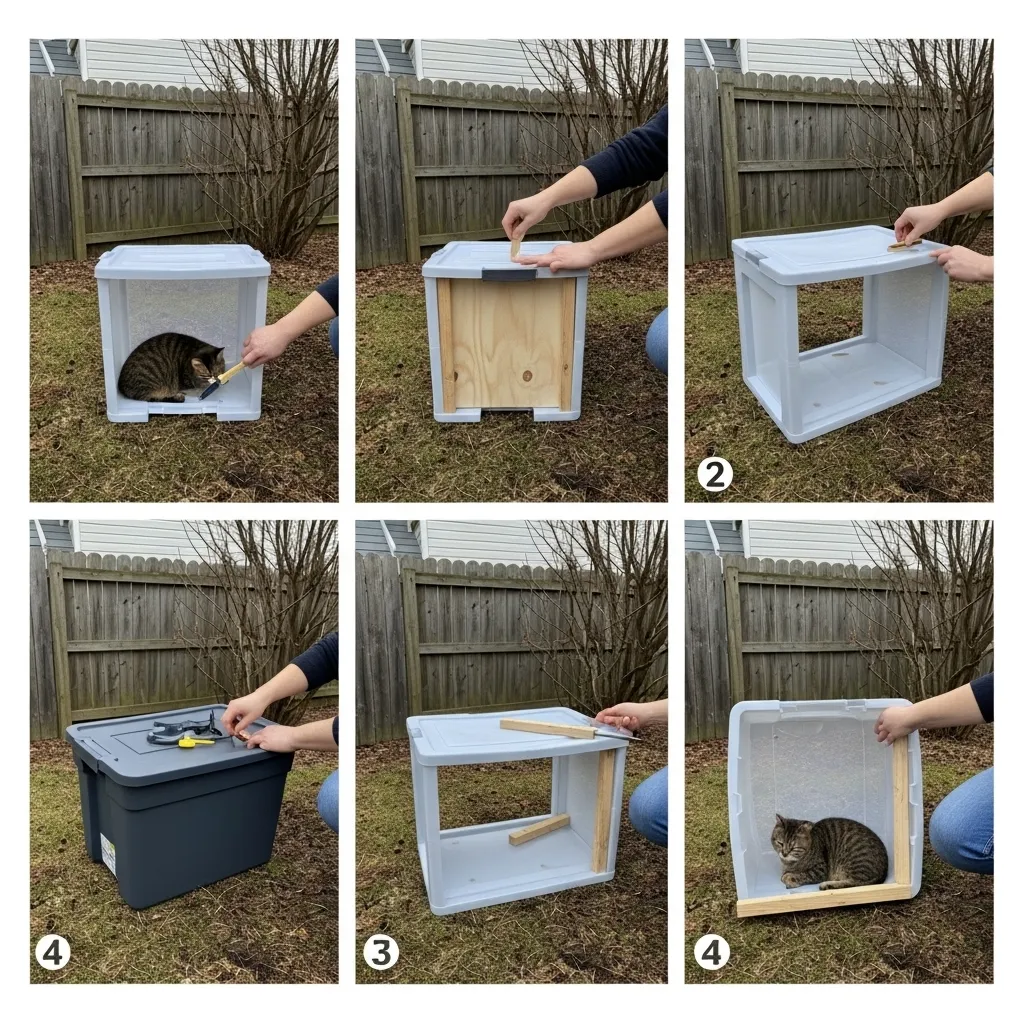 2

4

3

4