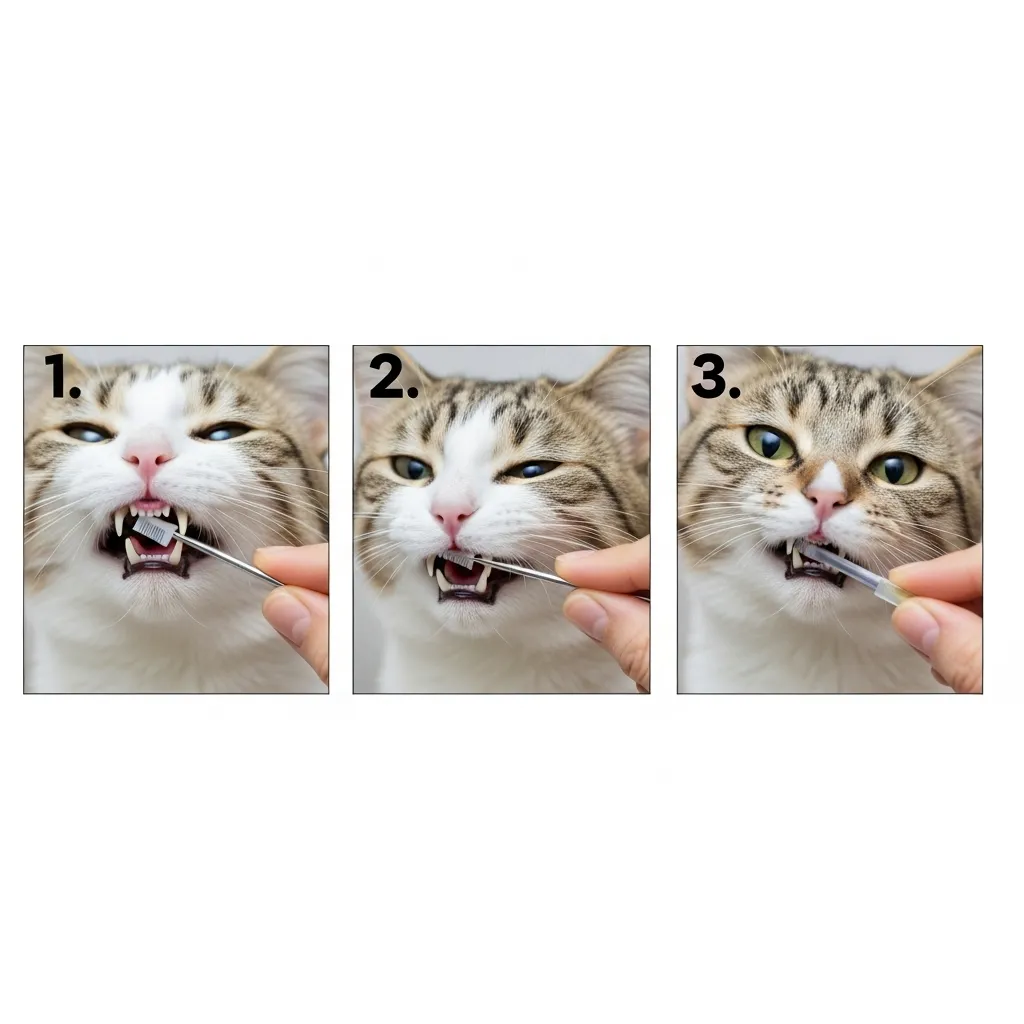 1.

2.

3.