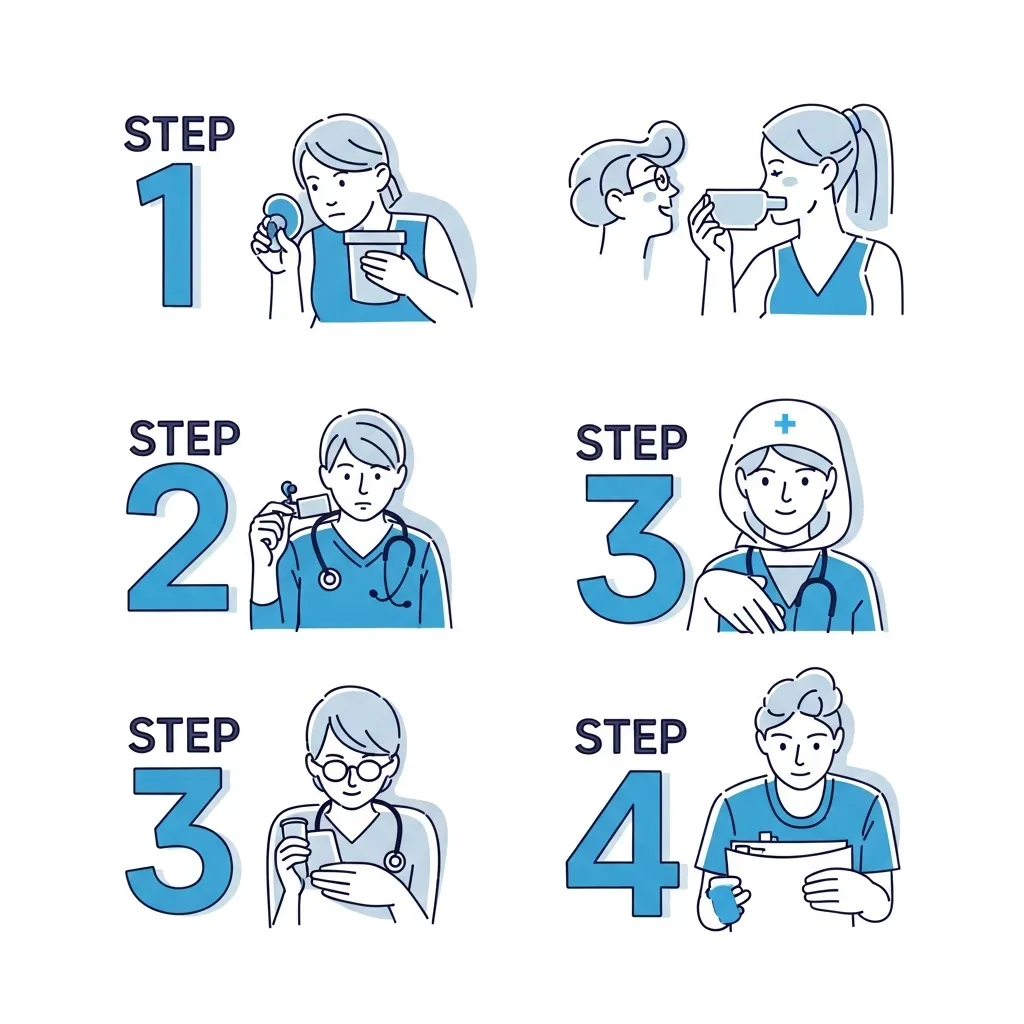 STEP
1

STEP
2

STEP
3

STEP
3

STEP
4